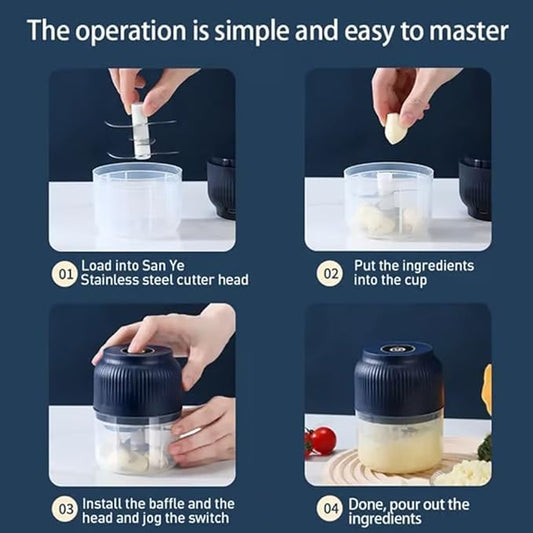 The operation is simple and easy to master

01 Load into San Ye Stainless steel cutter head

02 Put the ingredients into the cup

03 Install the baffle and the head and jog the switch

04 Done, pour out the ingredients